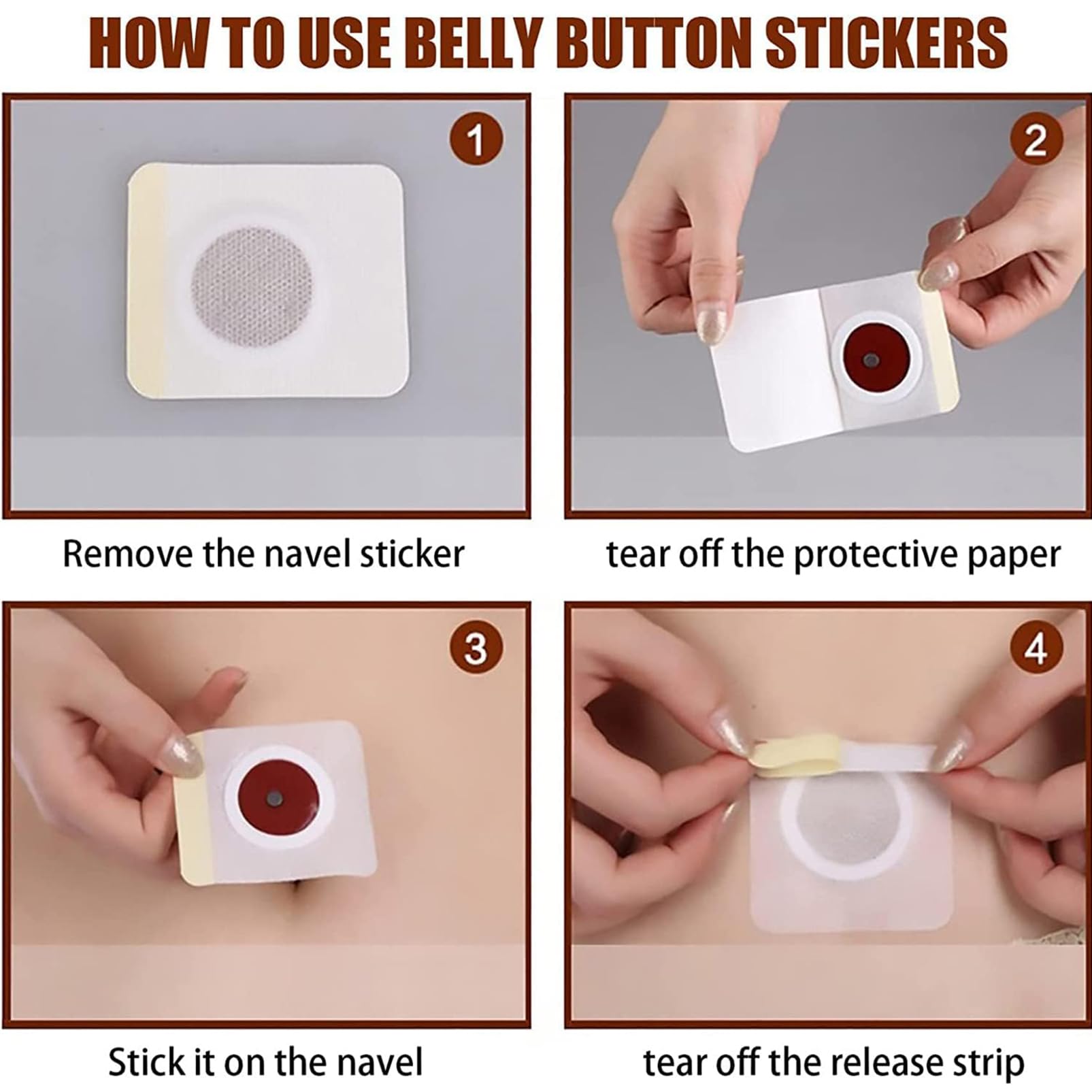 HOW TO USE BELLY BUTTON STICKERS

1

Remove the navel sticker

2

tear off the protective paper

3

Stick it on the navel

4

tear off the release strip